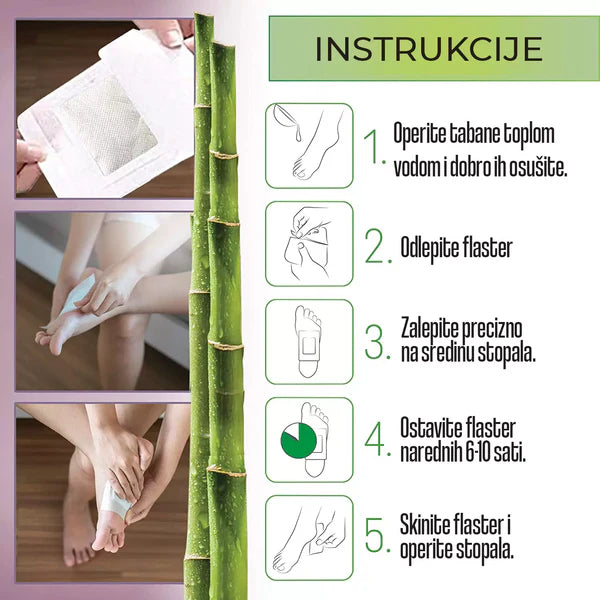 INSTRUKCIJE

1. Operite tabane toplom vodom i dobro ih osušite.

2. Odlepite flaster

3. Zalepite precizno na sredinu stopala.

4. Ostavite flaster narednih 6-10 sati.

5. Skinite flaster i operite stopala.